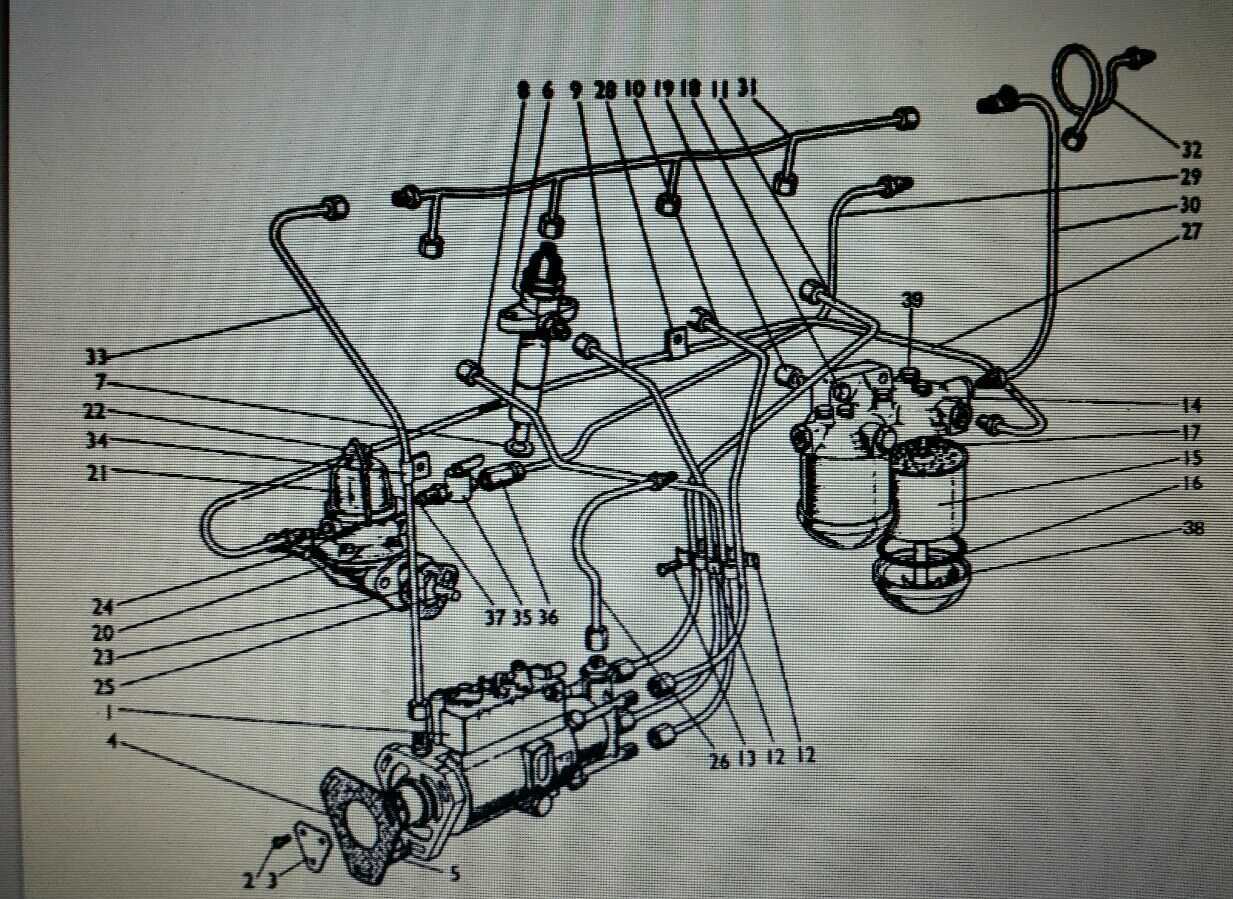 8 6 9 28 10 19 18 11 31
32
29
30
27
39
33
7
22
34
21
14
17
15
16
38
24
20
23
25
37 35 36
1
4
26 13 12 12
2 3
5