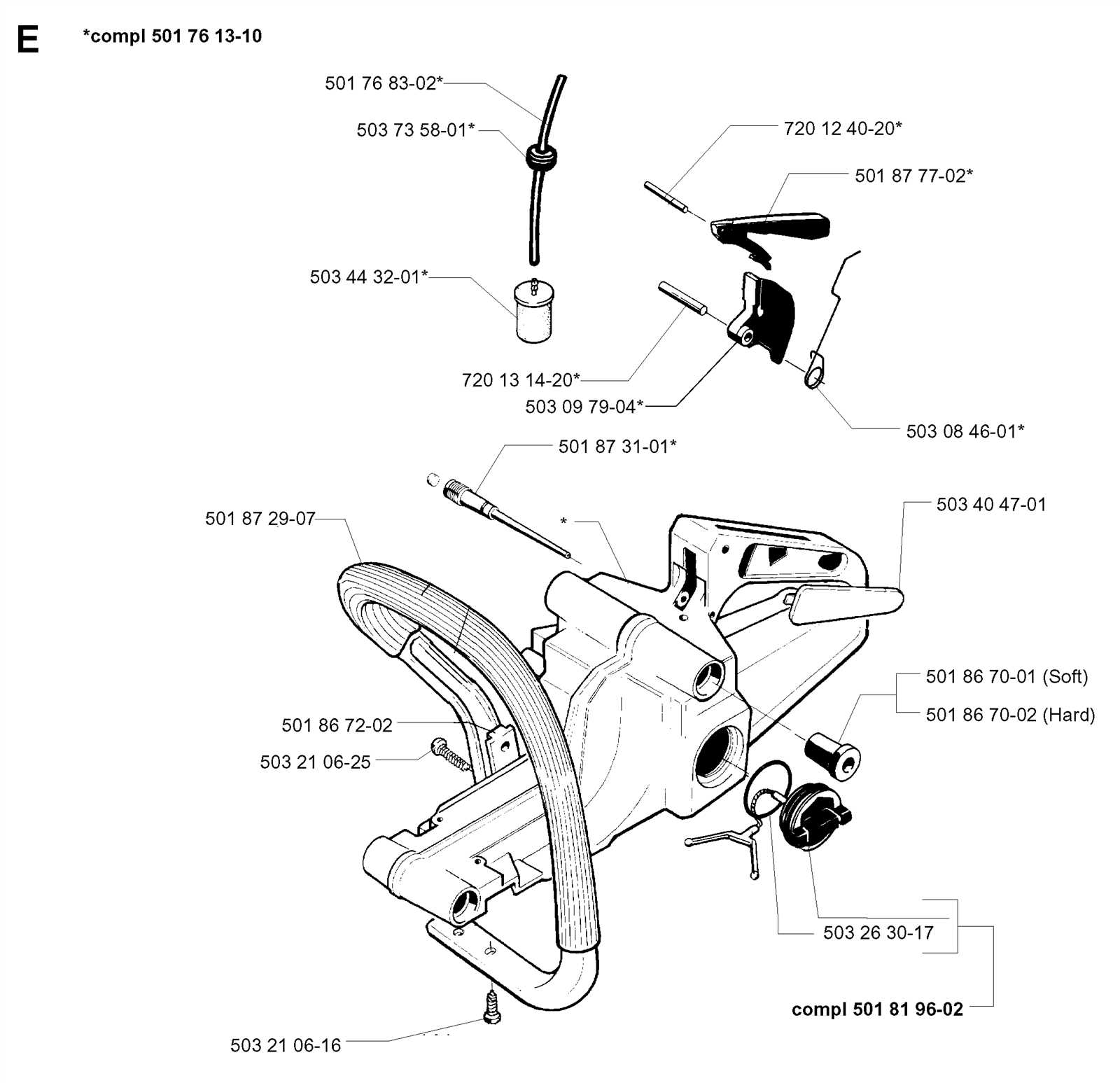 E *compl 501 76 13-10

501 76 83-02*
503 73 58-01*
720 12 40-20*
501 87 77-02*
503 44 32-01*
720 13 14-20*
503 09 79-04*
503 08 46-01*
501 87 31-01*
501 87 29-07
*
503 40 47-01
501 86 70-01 (Soft)
501 86 70-02 (Hard)
501 86 72-02
503 21 06-25
503 26 30-17
compl 501 81 96-02
503 21 06-16